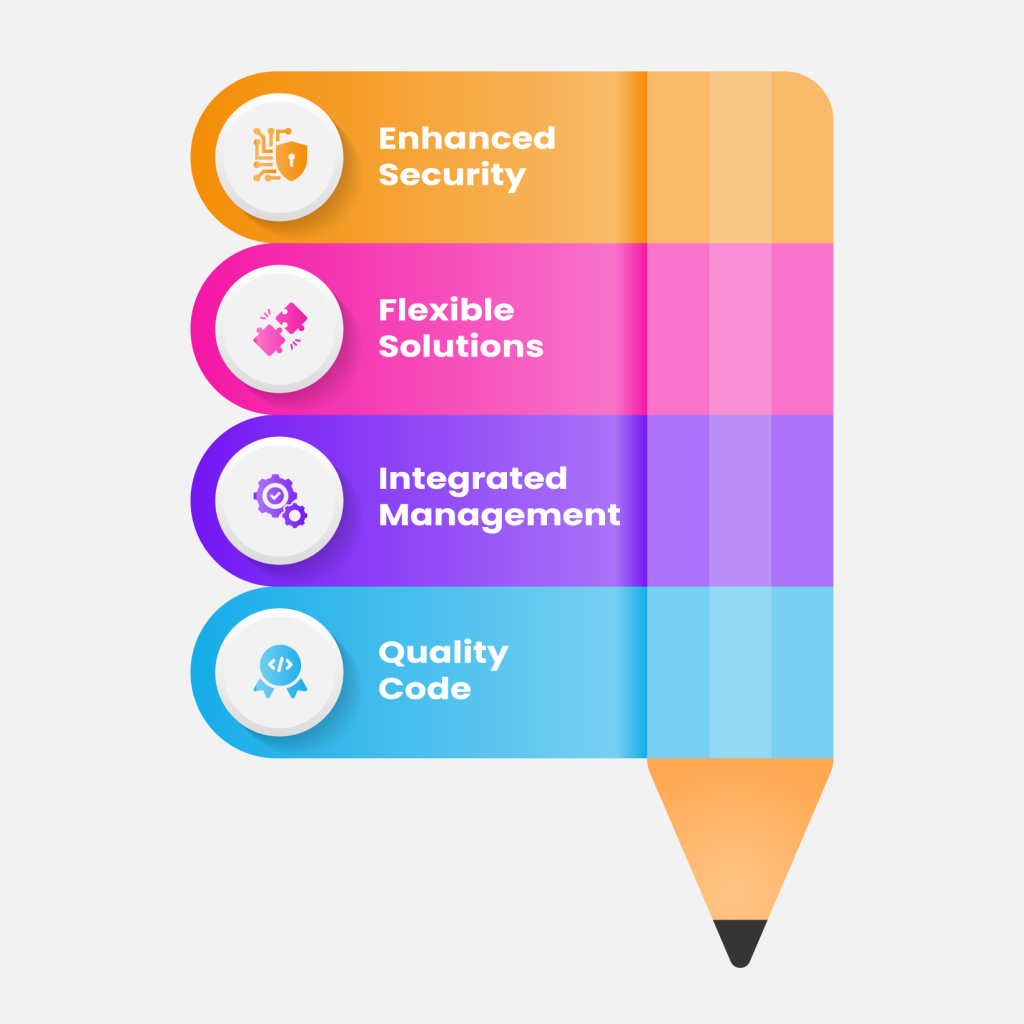 Enhanced Security

Flexible Solutions

Integrated Management

Quality Code